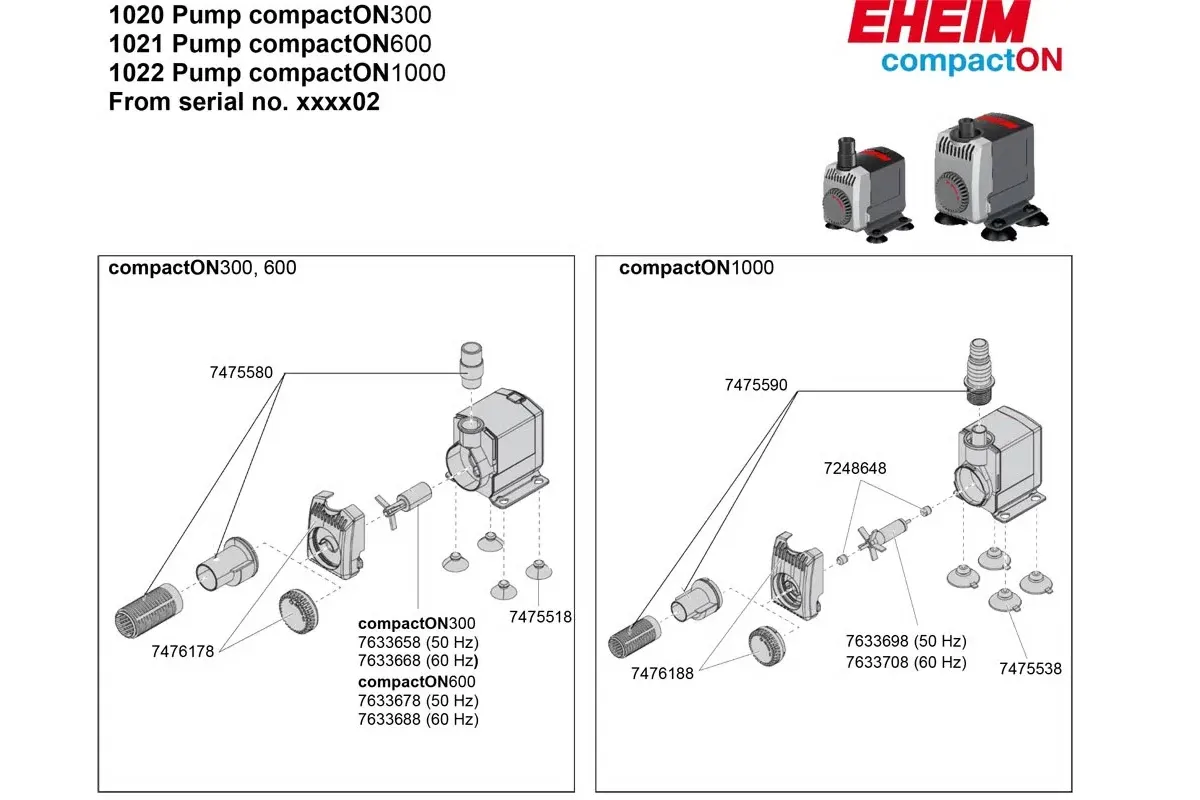 1020 Pump compactON300
1021 Pump compactON600
1022 Pump compactON1000
From serial no. xxxx02

EHEIM
compactON

compactON300, 600

7475580

7476178

compactON300
7633658 (50 Hz)
7633668 (60 Hz)
compactON600
7633678 (50 Hz)
7633688 (60 Hz)

7475518

compactON1000

7475590

7248648

7476188

7633698 (50 Hz)
7633708 (60 Hz)

7475538