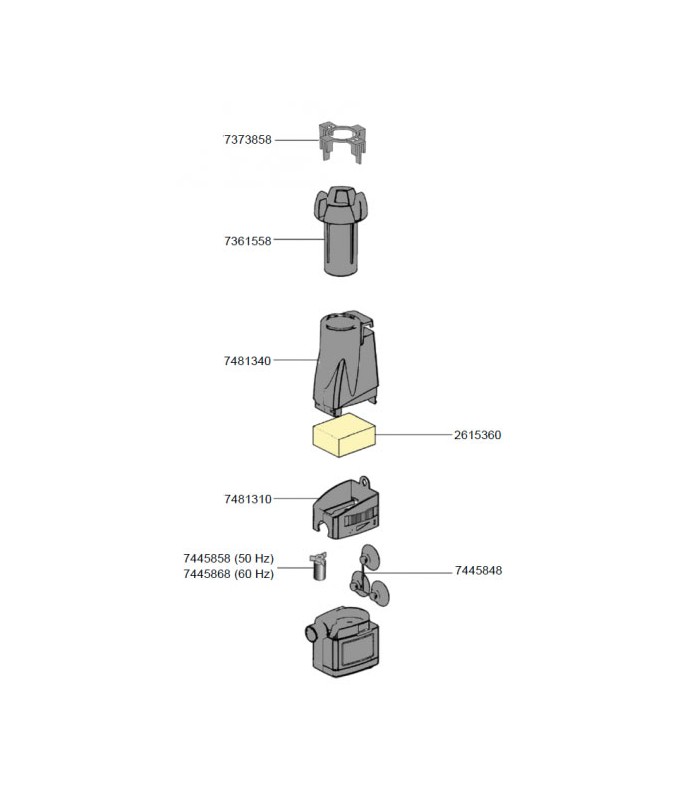 7373858

7361558

7481340

2615360

7481310

7445858 (50 Hz)
7445868 (60 Hz)

7445848