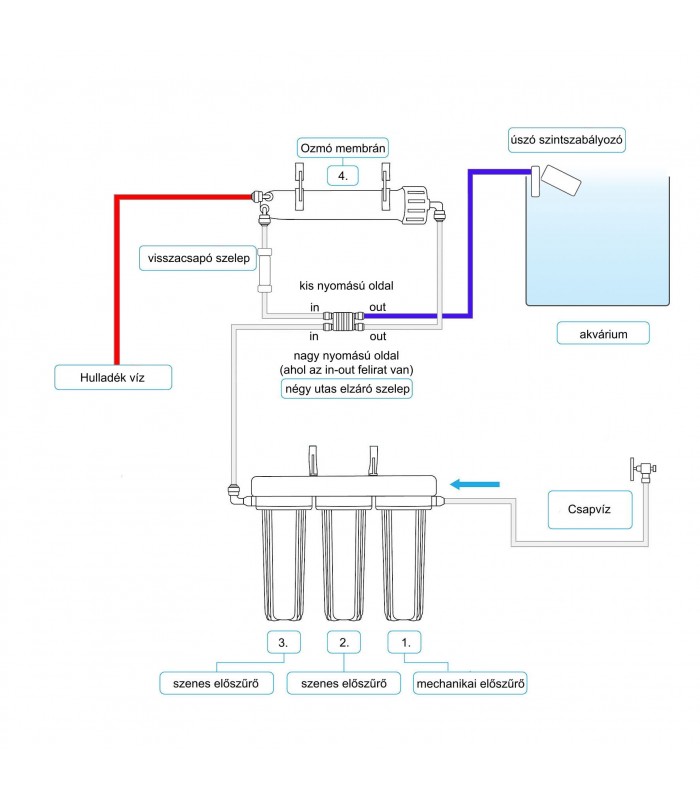 Ozmó membrán

4.

úszó szintszabályozó

visszacsapó szelep

kis nyomású oldal

in

out

in

out

nagy nyomású oldal
(ahol az in-out felirat van)

négy utas elzáró szelep

akvárium

Hulladék víz

Csapvíz

3.

2.

1.

szenes előszűrő

szenes előszűrő

mechanikai előszűrő