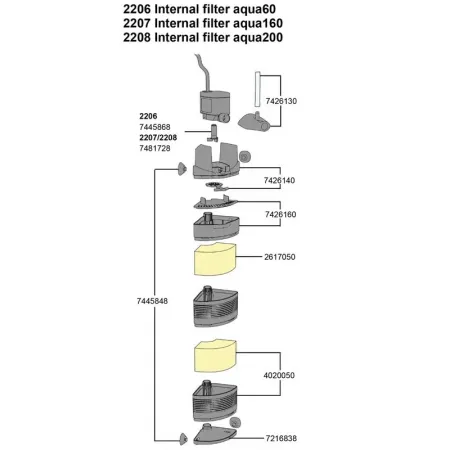 2206 Internal filter aqua60
2207 Internal filter aqua160
2208 Internal filter aqua200

7426130

2206
7445868
2207/2208
7481728

7426140

7426160

2617050

7445848

4020050

7216838